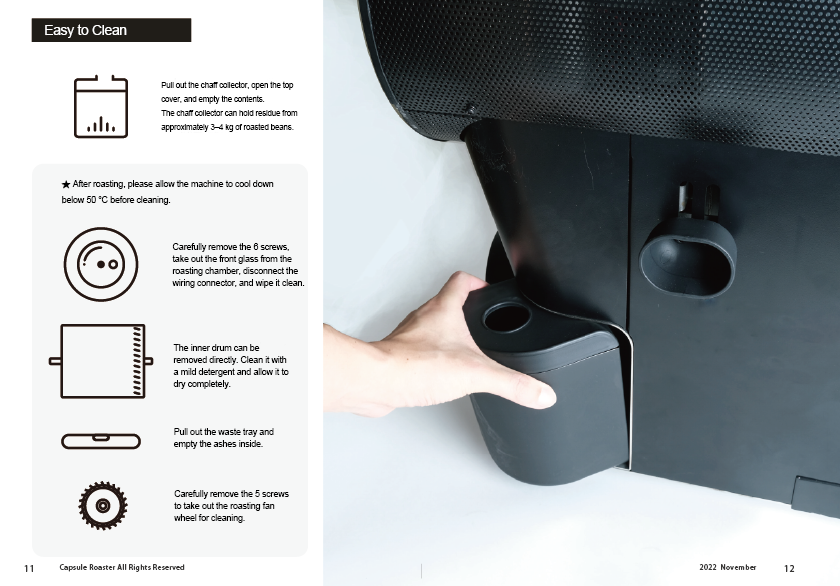 Easy to Clean

Pull out the chaff collector, open the top cover, and empty the contents.
The chaff collector can hold residue from approximately 3–4 kg of roasted beans.

★ After roasting, please allow the machine to cool down below 50 °C before cleaning.

Carefully remove the 6 screws, take out the front glass from the roasting chamber, disconnect the wiring connector, and wipe it clean.

The inner drum can be removed directly. Clean it with a mild detergent and allow it to dry completely.

Pull out the waste tray and empty the ashes inside.

Carefully remove the 5 screws to take out the roasting fan wheel for cleaning.

11 Capsule Roaster All Rights Reserved

2022 November 12