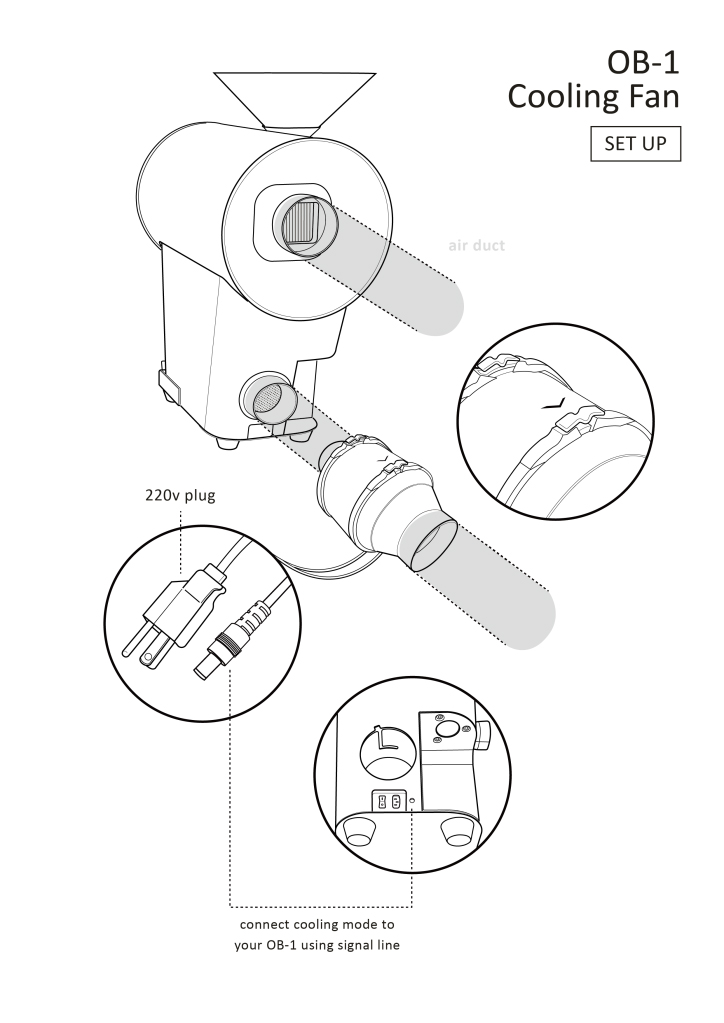 OB-1
Cooling Fan

SET UP

air duct

220v plug

connect cooling mode to
your OB-1 using signal line