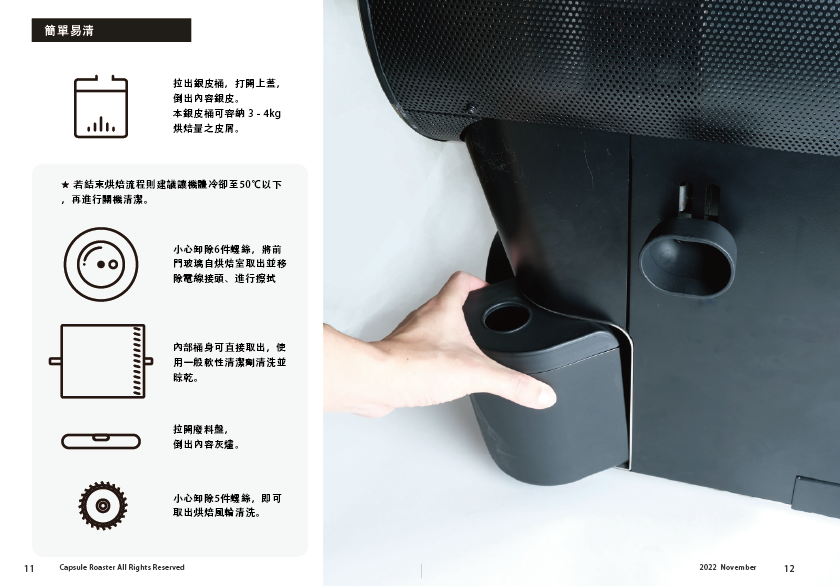 簡單易清

拉出銀皮桶，打開上蓋，倒出內容銀皮。
本銀皮桶可容納 3 - 4kg 烘焙量之皮屑。

★ 若結束烘焙流程則建議讓機體冷卻至50℃以下，再進行關機清潔。

小心卸除6件螺絲，將前門玻璃自烘焙室取出並移除電線接頭、進行擦拭

內部桶身可直接取出，使用一般軟性清潔劑清洗並晾乾。

拉開廢料盤，倒出內容灰燼。

小心卸除5件螺絲，即可取出烘焙風輪清洗。

11 Capsule Roaster All Rights Reserved

2022 November 12